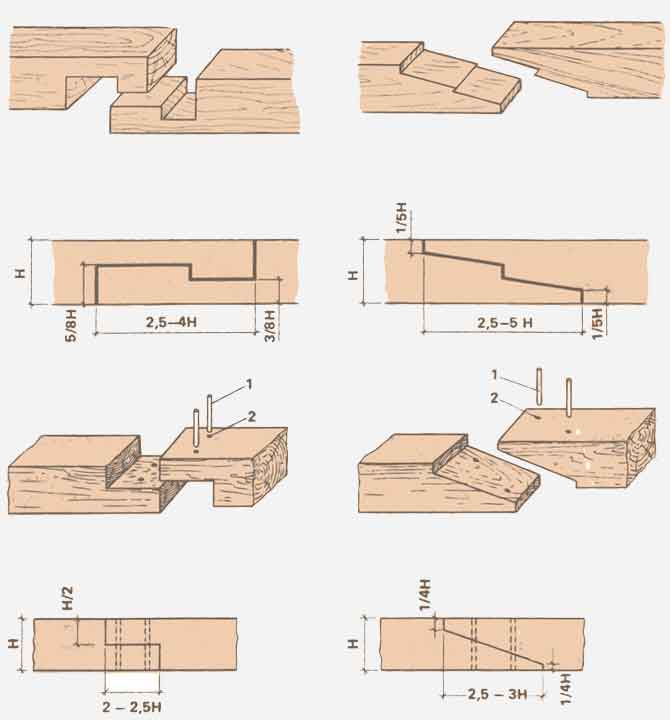 H
5/8H
2,5–4H
3/8H

1/5H
H
2,5–5 H
1/5H

1
2

1
2

H/2
H
2 – 2,5H

1/4H
H
2,5 – 3H
1/4H